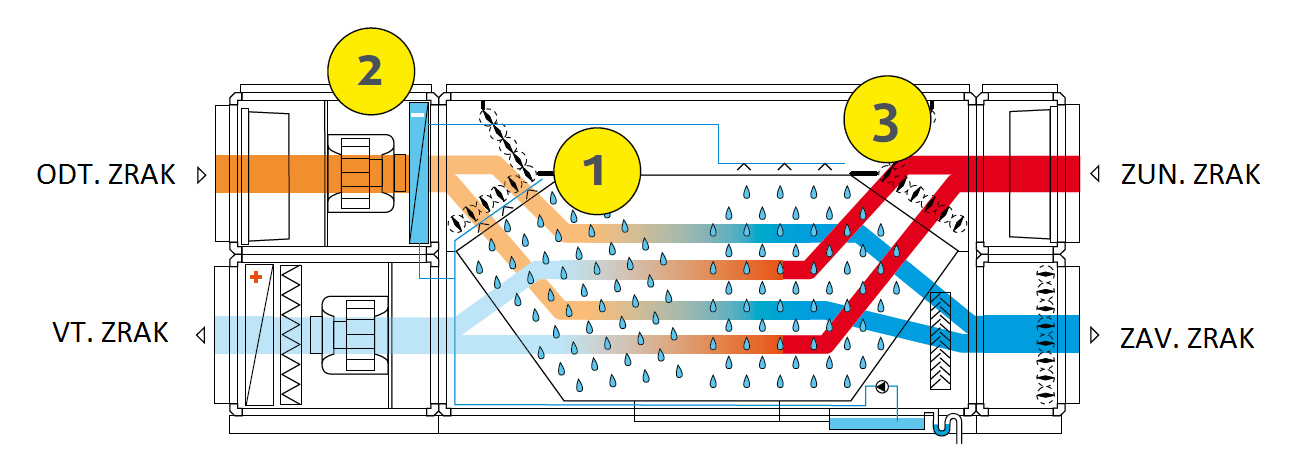 2

3

1

ODT. ZRAK

ZUN. ZRAK

VT. ZRAK

ZAV. ZRAK